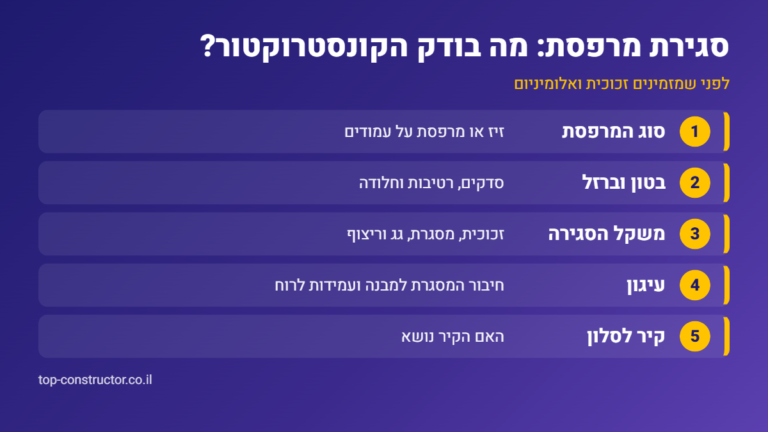 סגירת מרפסת: מה בודק הקונסטרוקטור?

לפני שמזמינים זכוכית ואלומיניום

1 סוג המרפסת זיז או מרפסת על עמודים

2 בטון וברזל סדקים, רטיבות וחלודה

3 משקל הסגירה זכוכית, מסגרת, גג וריצוף

4 עיגון חיבור המסגרת למבנה ועמידות לרוח

5 קיר לסלון האם הקיר נושא

top-constructor.co.il